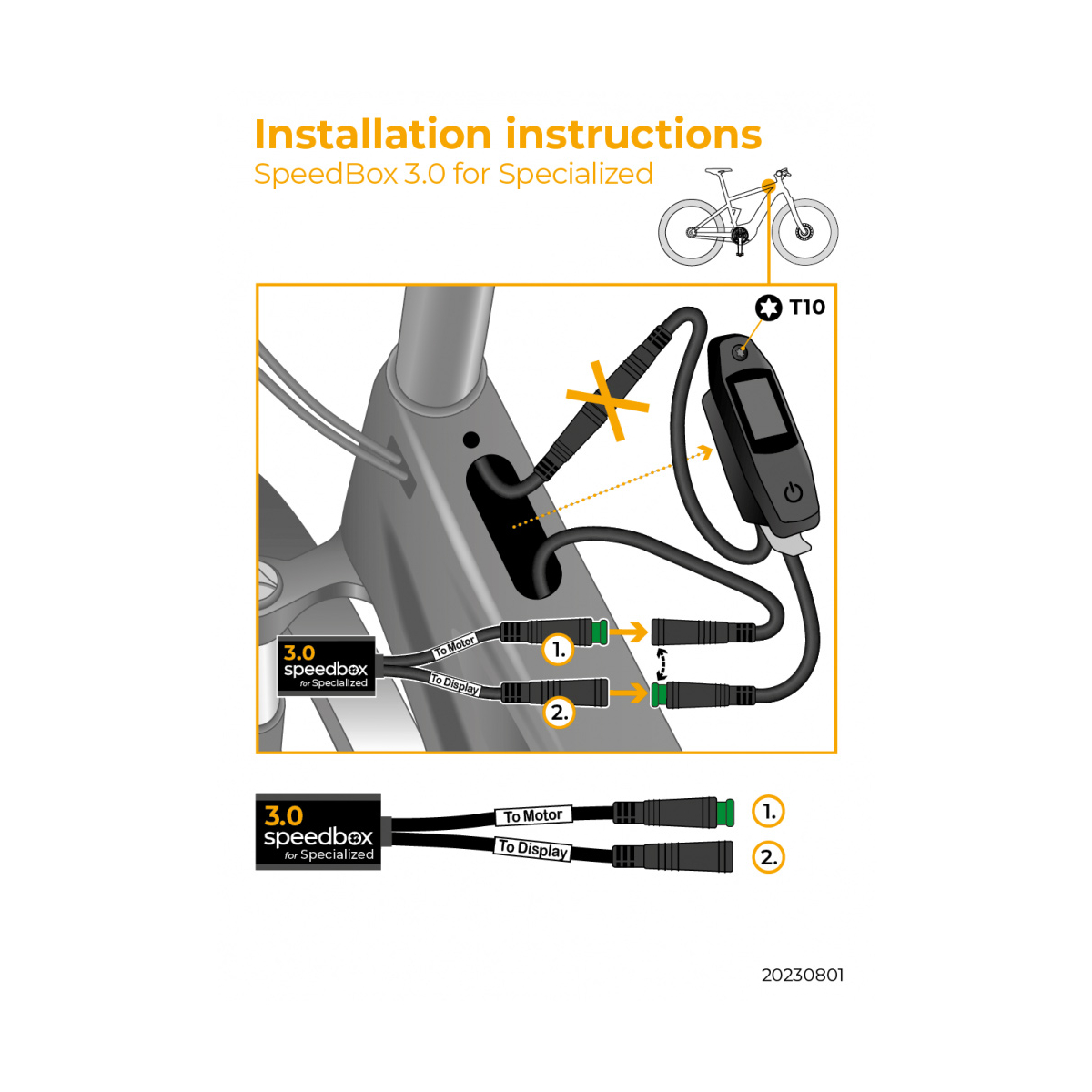 Installation instructions
SpeedBox 3.0 for Specialized

T10

3.0
speedbox
for Specialized

To Motor
To Display

1.
2.

3.0
speedbox
for Specialized

To Motor
To Display

1.
2.

20230801